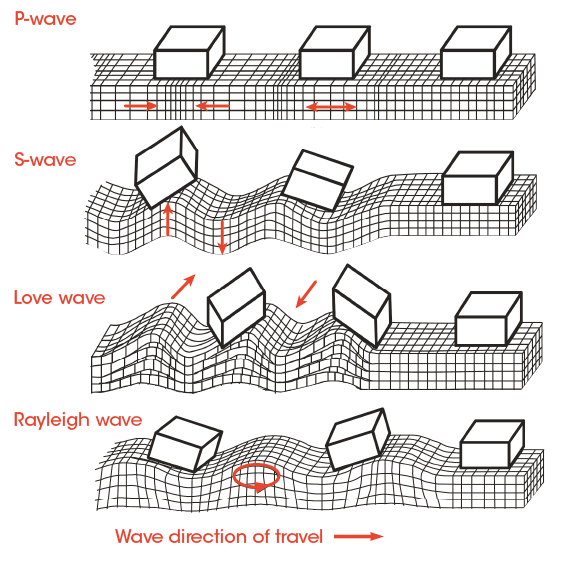 P-wave

S-wave

Love wave

Rayleigh wave

Wave direction of travel